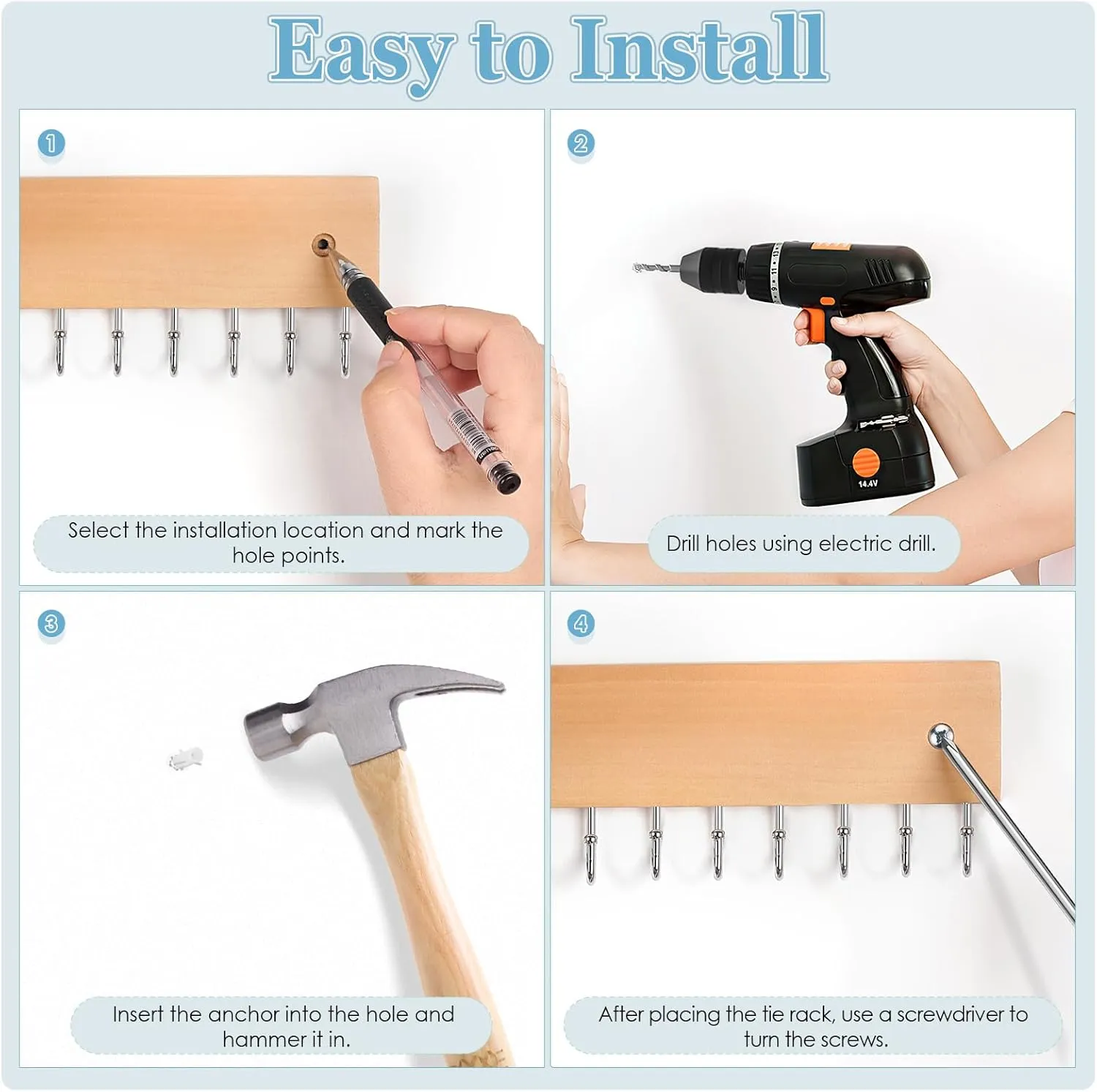 Easy to Install

1

Select the installation location and mark the hole points.

2

14.4V

Drill holes using electric drill.

3

Insert the anchor into the hole and hammer it in.

4

After placing the tie rack, use a screwdriver to turn the screws.