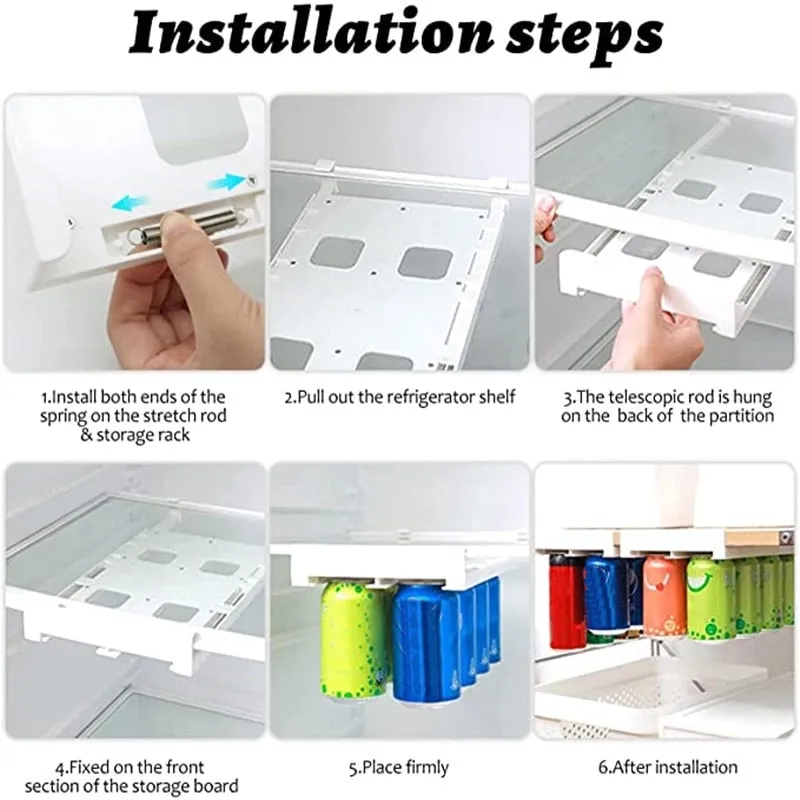 Installation steps

1.Install both ends of the spring on the stretch rod & storage rack

2.Pull out the refrigerator shelf

3.The telescopic rod is hung on the back of the partition

4.Fixed on the front section of the storage board

5.Place firmly

6.After installation