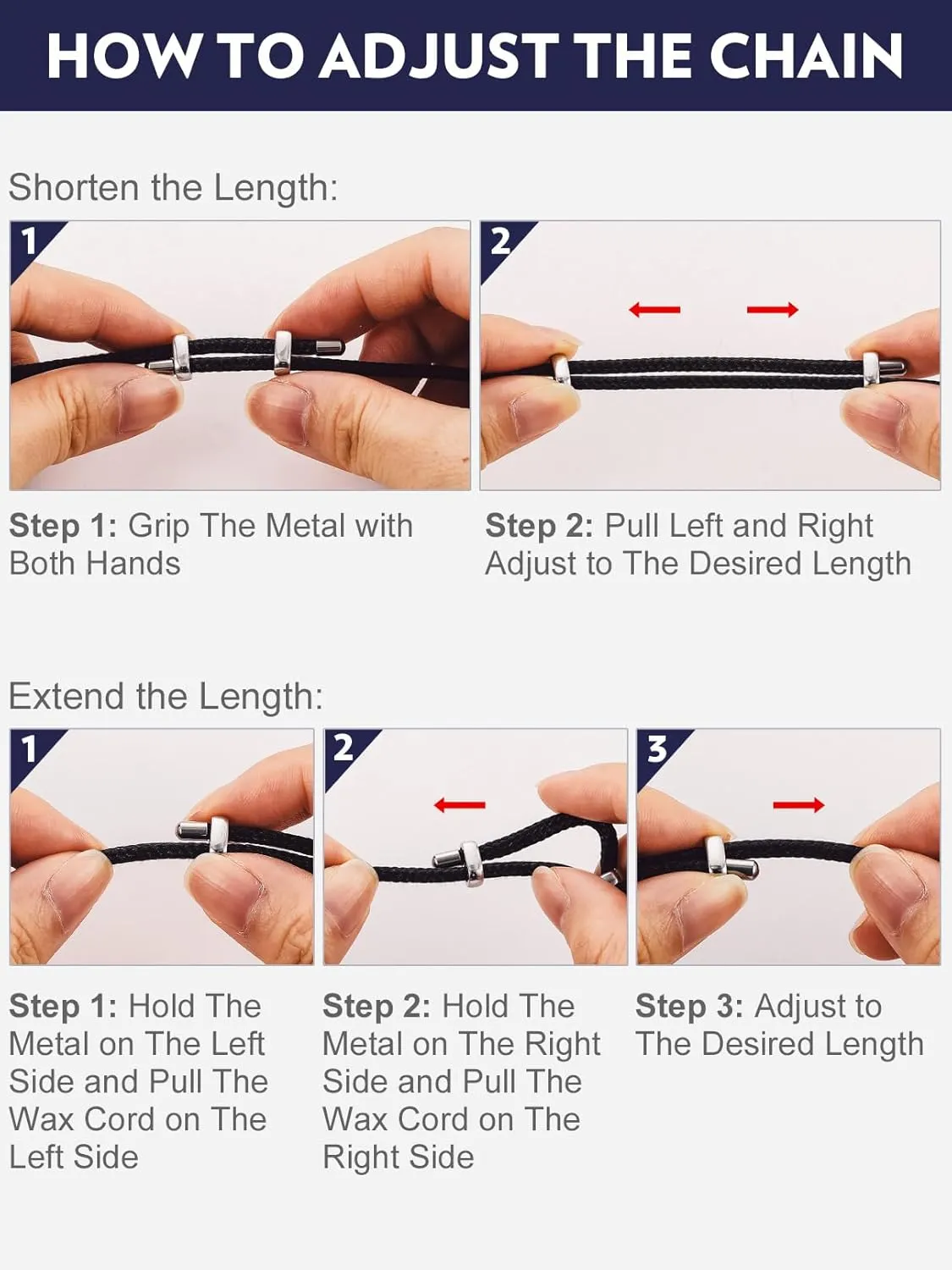 HOW TO ADJUST THE CHAIN

Shorten the Length:

1

2

Step 1: Grip The Metal with Both Hands

Step 2: Pull Left and Right Adjust to The Desired Length

Extend the Length:

1

2

3

Step 1: Hold The Metal on The Left Side and Pull The Wax Cord on The Left Side

Step 2: Hold The Metal on The Right Side and Pull The Wax Cord on The Right Side

Step 3: Adjust to The Desired Length