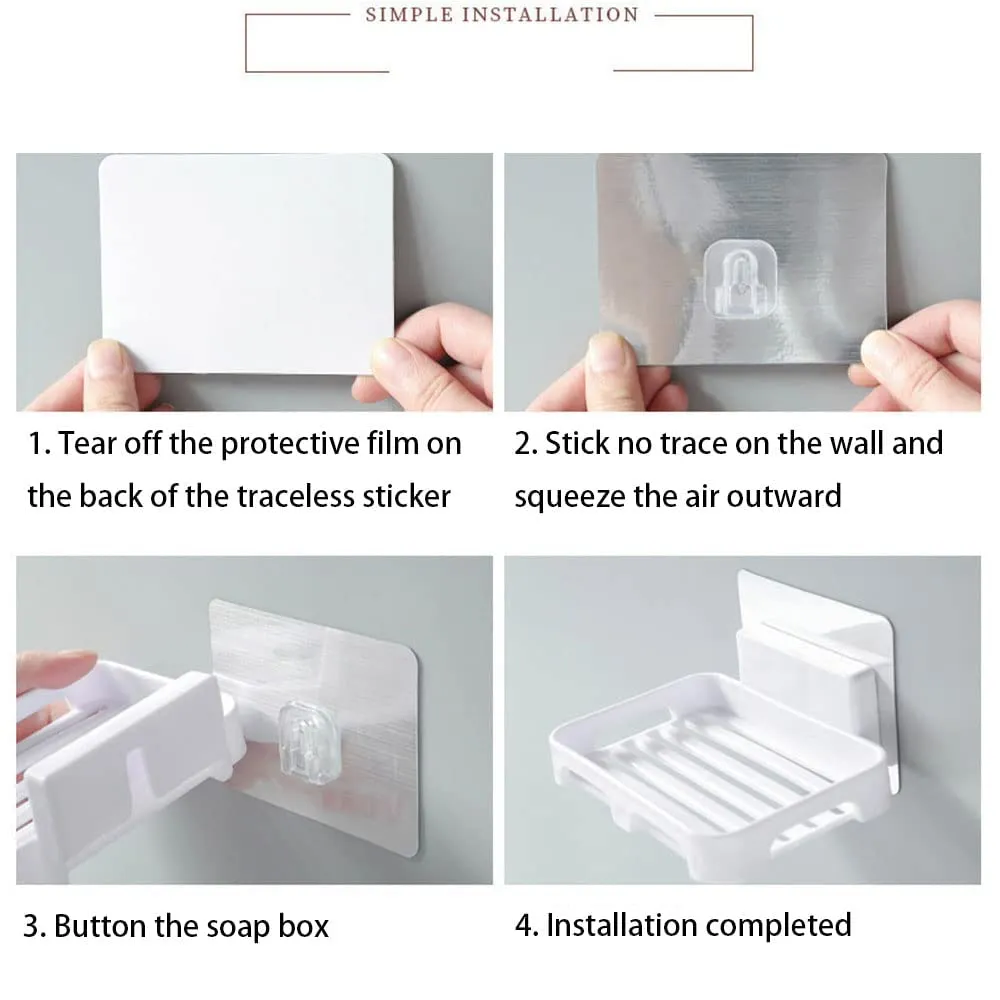 SIMPLE INSTALLATION

1. Tear off the protective film on the back of the traceless sticker

2. Stick no trace on the wall and squeeze the air outward

3. Button the soap box

4. Installation completed